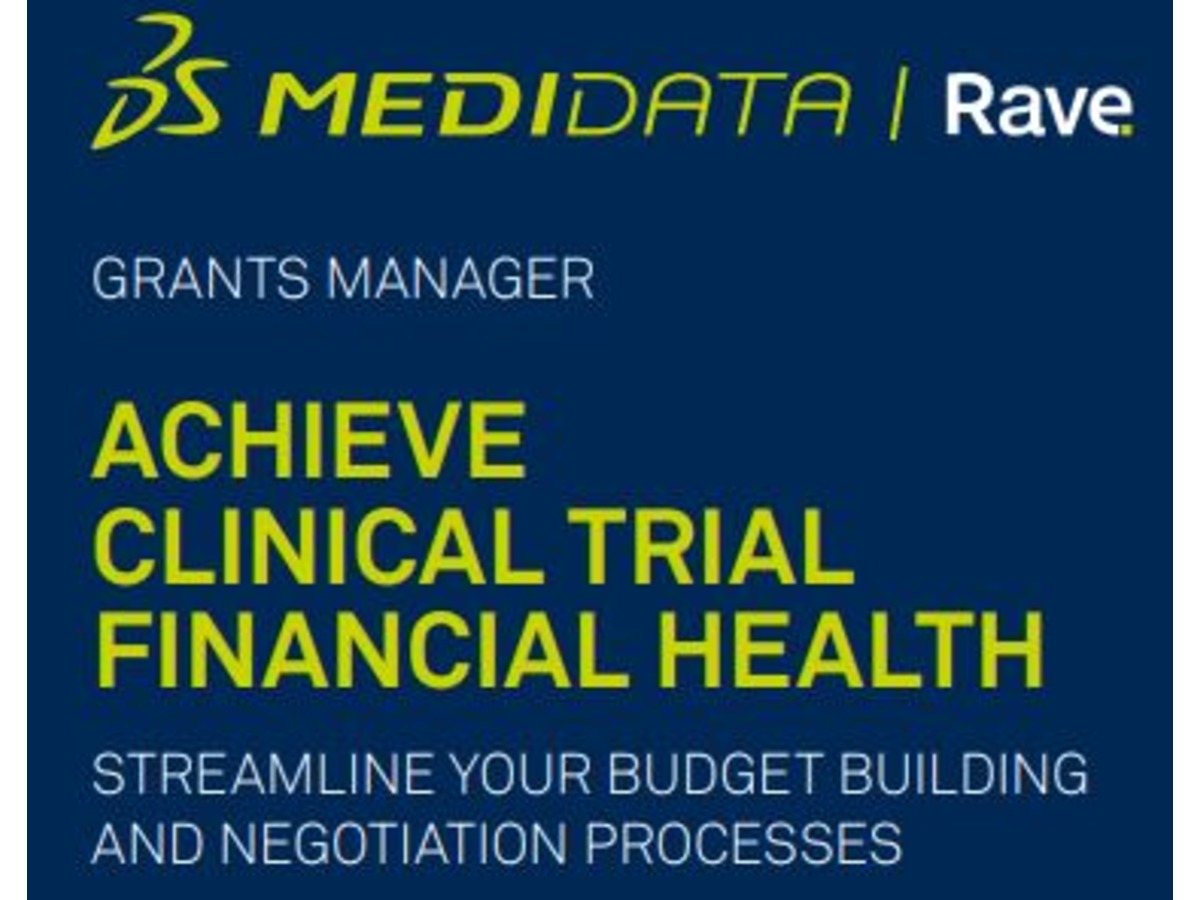 MEDIDATA | Rave.

GRANTS MANAGER

ACHIEVE CLINICAL TRIAL FINANCIAL HEALTH

STREAMLINE YOUR BUDGET BUILDING AND NEGOTIATION PROCESSES